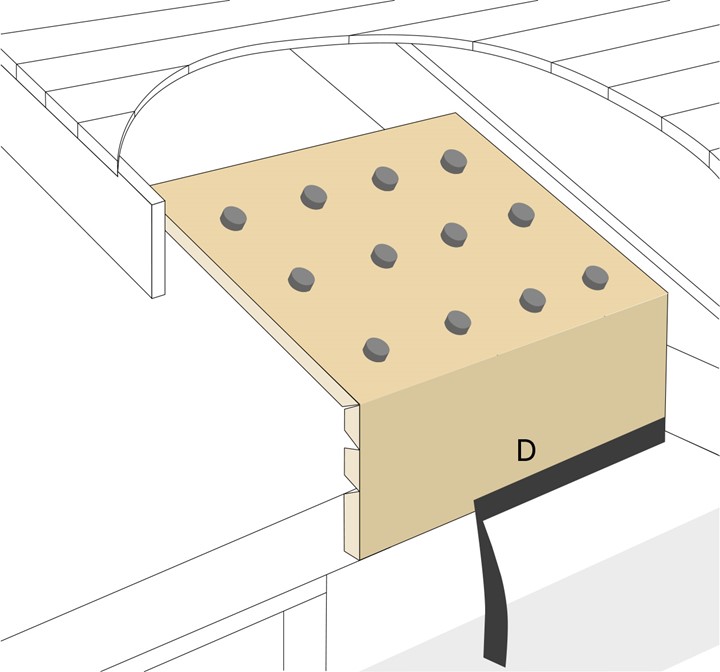 D