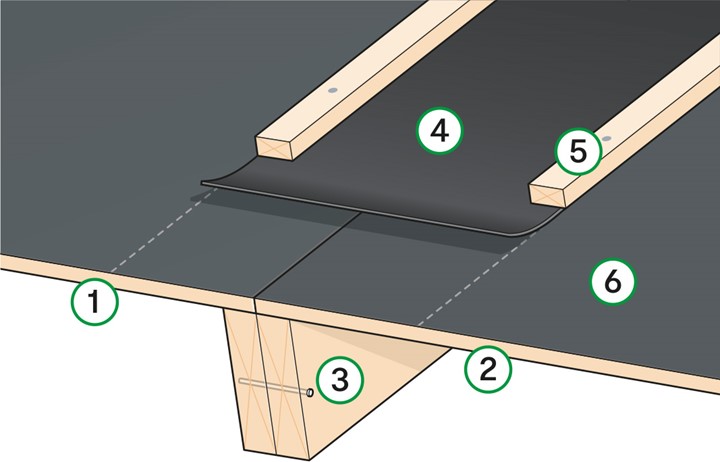 4
5
1
6
3
2