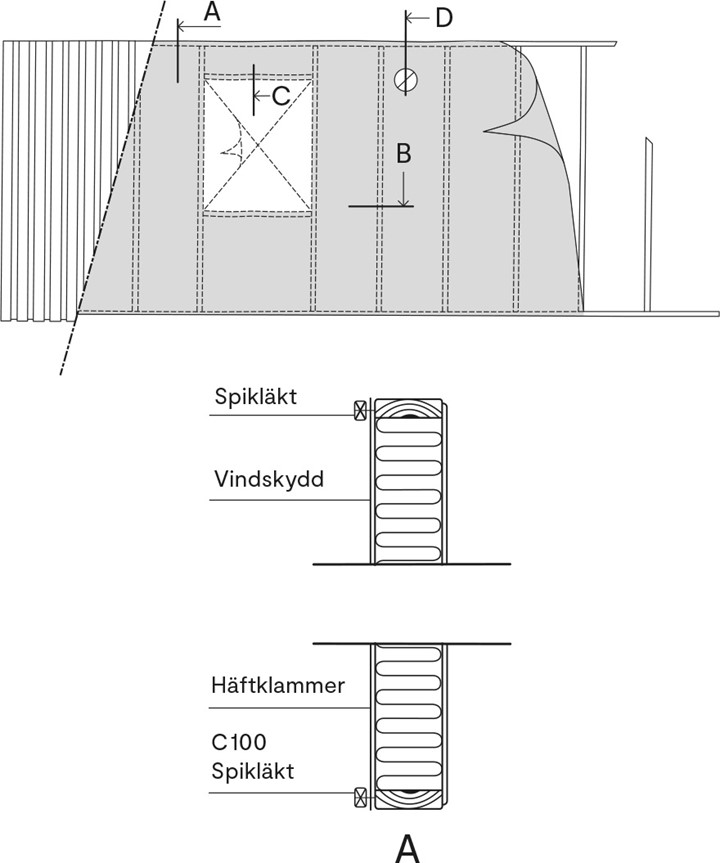 A

D

C

B

Spikläkt

Vindskydd

Häftklammer

C100
Spikläkt

A